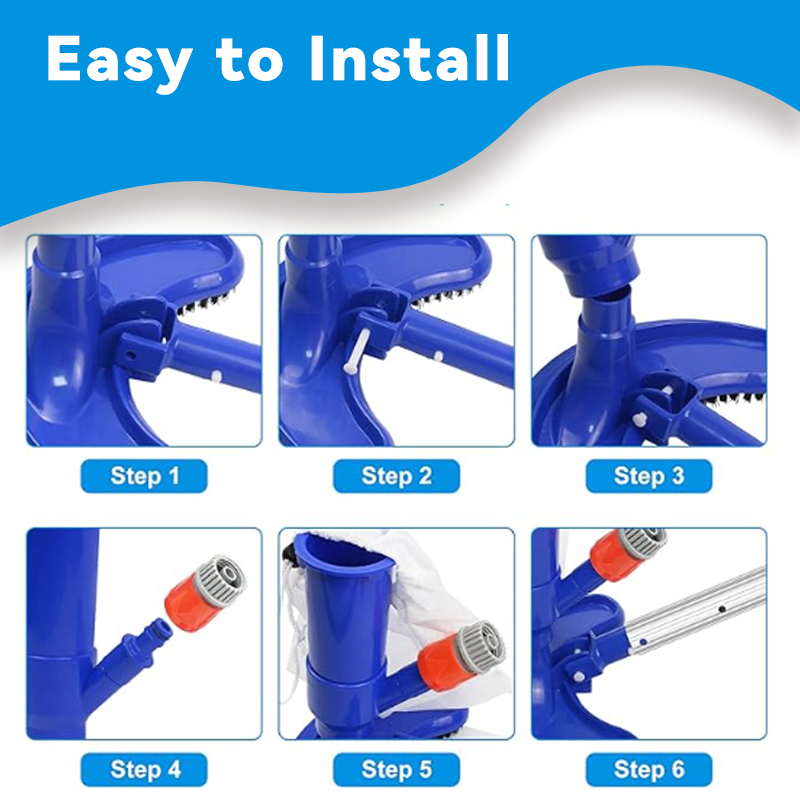 Easy to Install

Step 1

Step 2

Step 3

Step 4

Step 5

Step 6